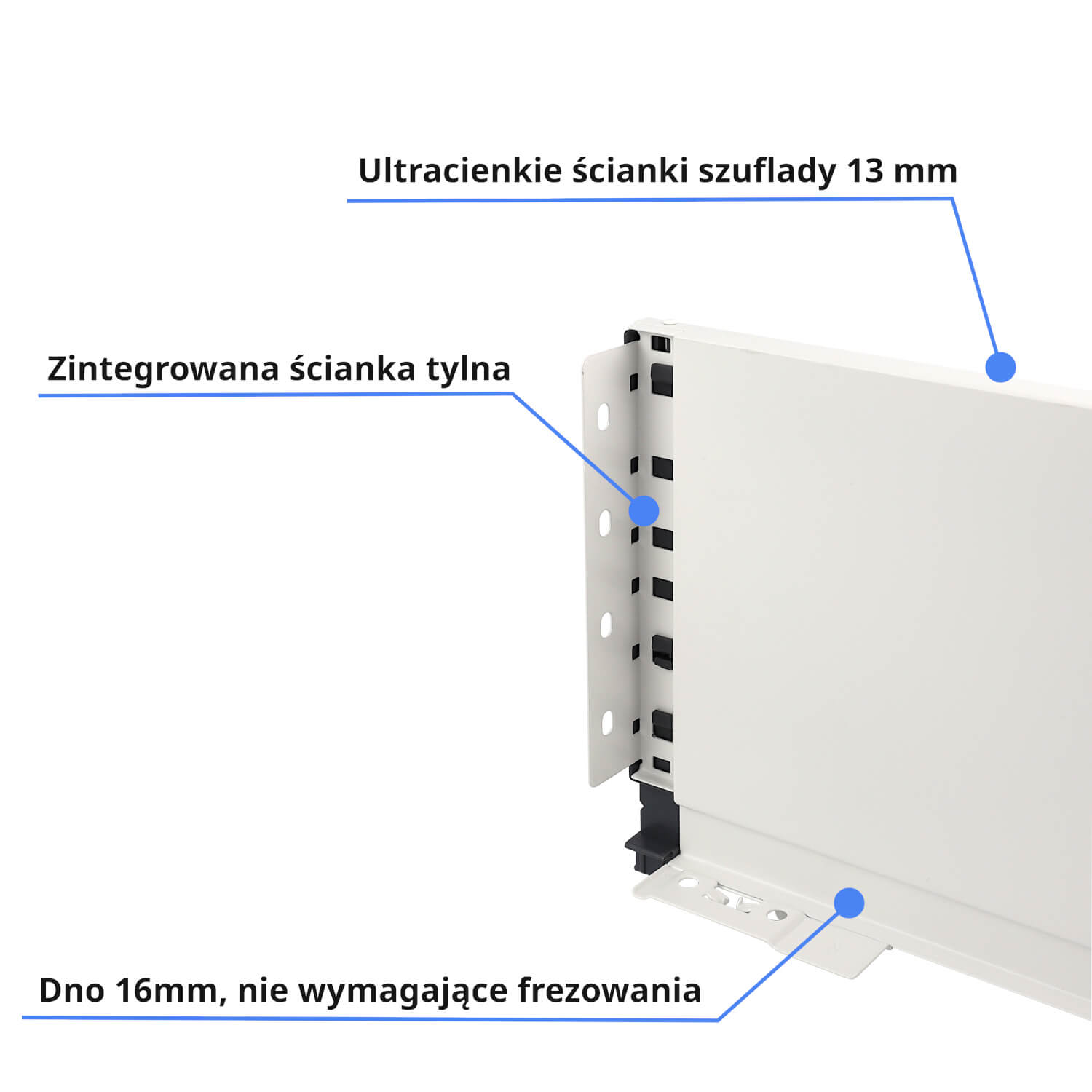 Ultracienkie ścianki szuflady 13 mm

Zintegrowana ścianka tylna

Dno 16mm, nie wymagające frezowania