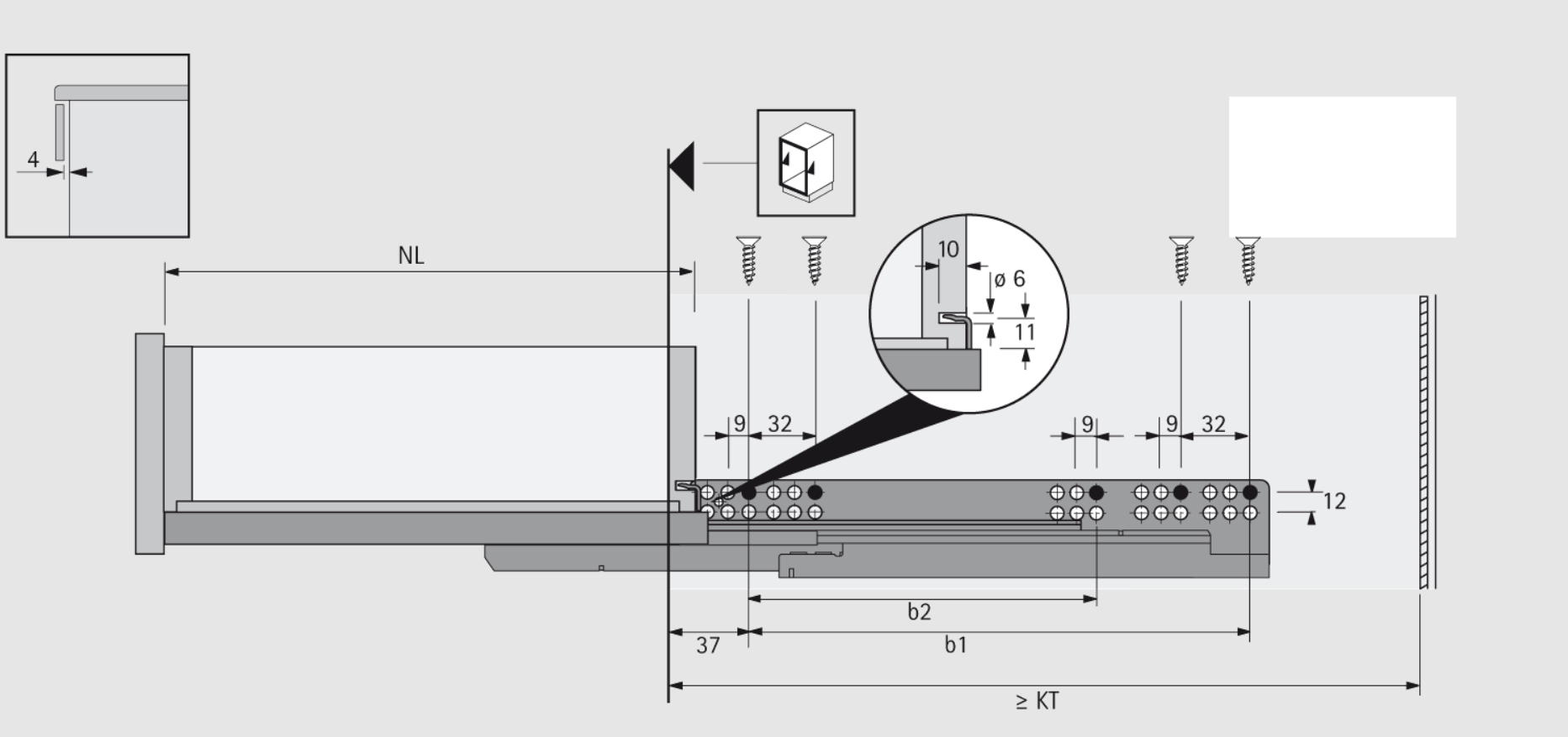 4

NL

10

ø 6

11

9 32

9

9 32

12

b2

37

b1

≥ KT