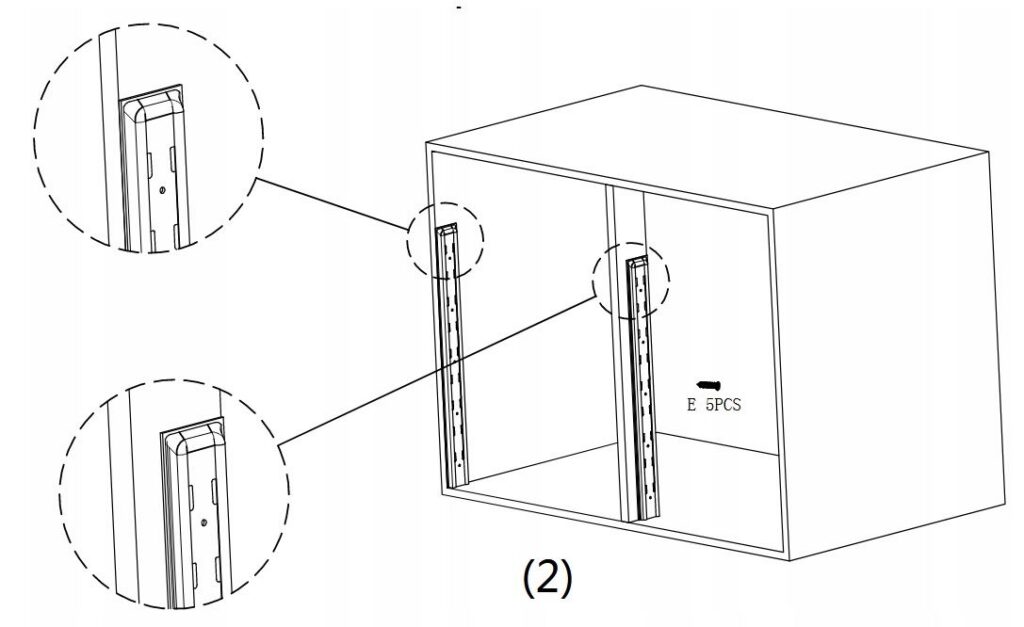 E 5PCS

(2)