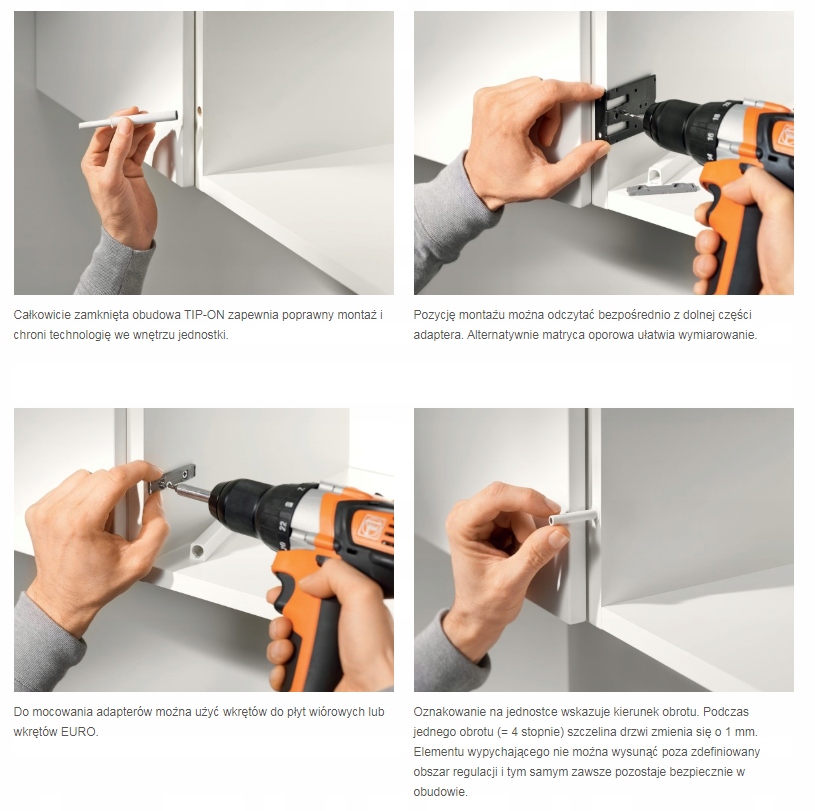 Całkowicie zamknięta obudowa TIP-ON zapewnia poprawny montaż i chroni technologię we wnętrzu jednostki.

Pozycję montażu można odczytać bezpośrednio z dolnej części adaptera. Alternatywnie matryca oporowa ułatwia wymiarowanie.

Do mocowania adapterów można użyć wkrętów do płyt wiórowych lub wkrętów EURO.

Oznakowanie na jednostce wskazuje kierunek obrotu. Podczas jednego obrotu (= 4 stopnie) szczelina drzwi zmienia się o 1 mm. Elementu wypychającego nie można wysunąć poza zdefiniowany obszar regulacji i tym samym zawsze pozostaje bezpiecznie w obudowie.