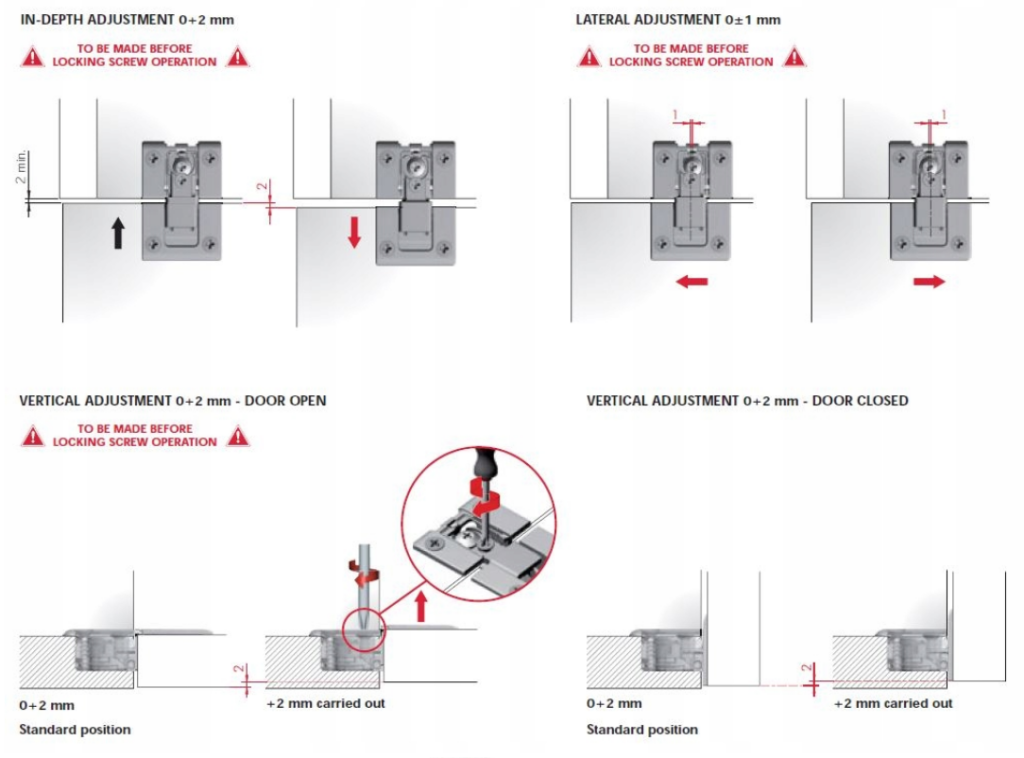 IN-DEPTH ADJUSTMENT 0+2 mm

TO BE MADE BEFORE LOCKING SCREW OPERATION

2 min.

2

LATERAL ADJUSTMENT 0±1 mm

TO BE MADE BEFORE LOCKING SCREW OPERATION

1

1

VERTICAL ADJUSTMENT 0+2 mm - DOOR OPEN

TO BE MADE BEFORE LOCKING SCREW OPERATION

2

0+2 mm

Standard position

+2 mm carried out

VERTICAL ADJUSTMENT 0+2 mm - DOOR CLOSED

2

0+2 mm

Standard position

+2 mm carried out