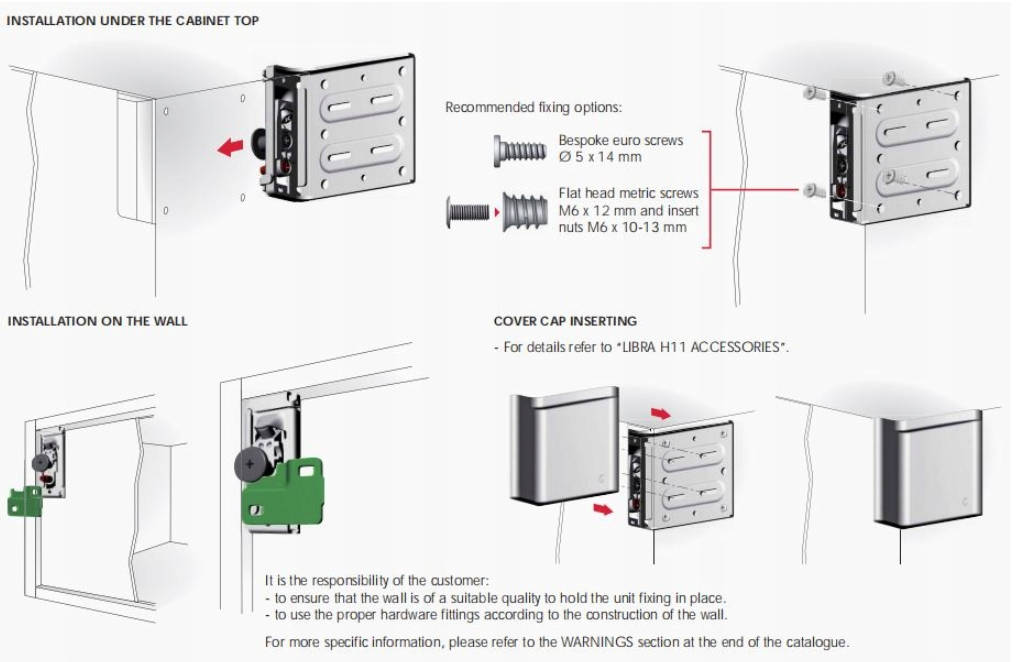 INSTALLATION UNDER THE CABINET TOP

Recommended fixing options:

Bespoke euro screws
Ø 5 x 14 mm

Flat head metric screws
M6 x 12 mm and insert nuts M6 x 10-13 mm

INSTALLATION ON THE WALL

COVER CAP INSERTING

- For details refer to "LIBRA H11 ACCESSORIES".

It is the responsibility of the customer:
- to ensure that the wall is of a suitable quality to hold the unit fixing in place.
- to use the proper hardware fittings according to the construction of the wall.

For more specific information, please refer to the WARNINGS section at the end of the catalogue.