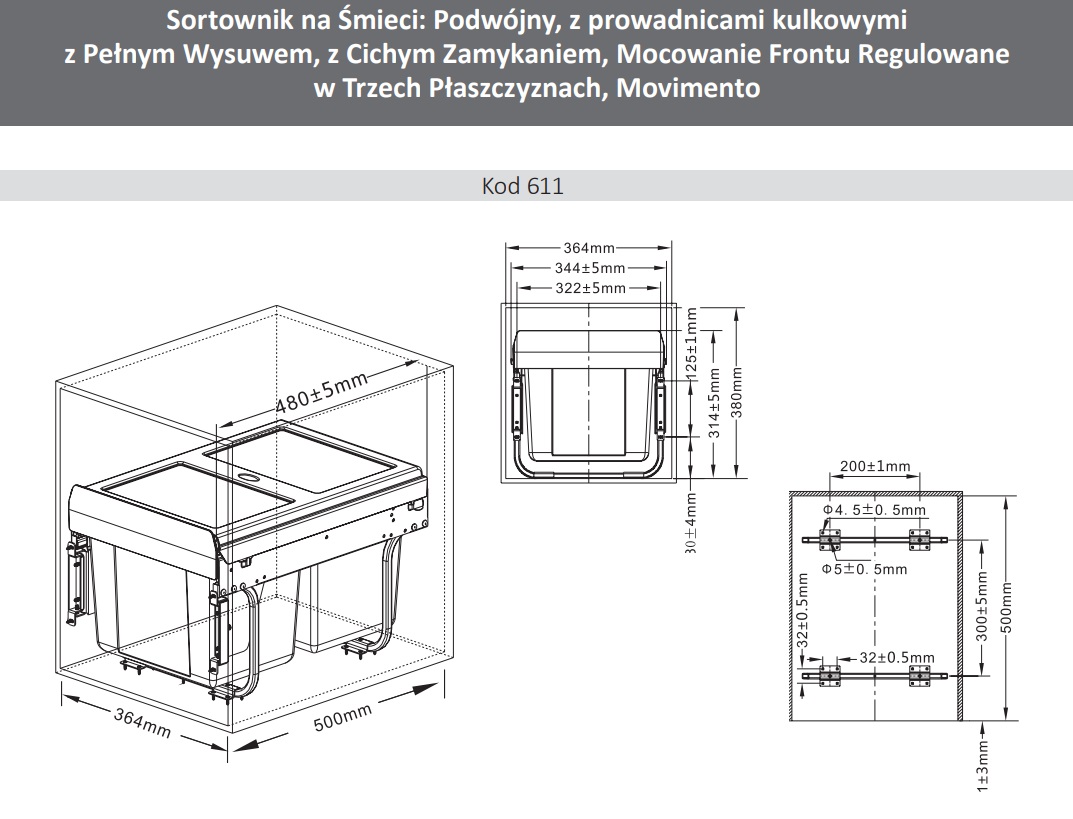 Sortownik na Śmieci: Podwójny, z prowadnicami kulkowymi z Pełnym Wysuwem, z Cichym Zamykaniem, Mocowanie Frontu Regulowane w Trzech Płaszczyznach, Movimento

Kod 611

480±5mm

364mm

500mm

364mm

344±5mm

322±5mm

125±1mm

314±5mm

380mm

30±4mm

200±1mm

Φ4. 5±0. 5mm

Φ5±0. 5mm

32±0.5mm

32±0.5mm

300±5mm

500mm

1±3mm