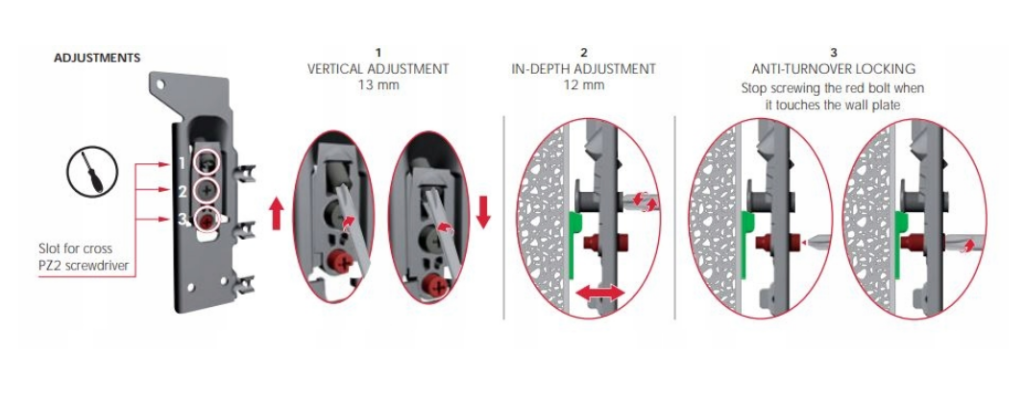 ADJUSTMENTS

1
2
3

Slot for cross PZ2 screwdriver

1
VERTICAL ADJUSTMENT
13 mm

2
IN-DEPTH ADJUSTMENT
12 mm

3
ANTI-TURNOVER LOCKING
Stop screwing the red bolt when it touches the wall plate