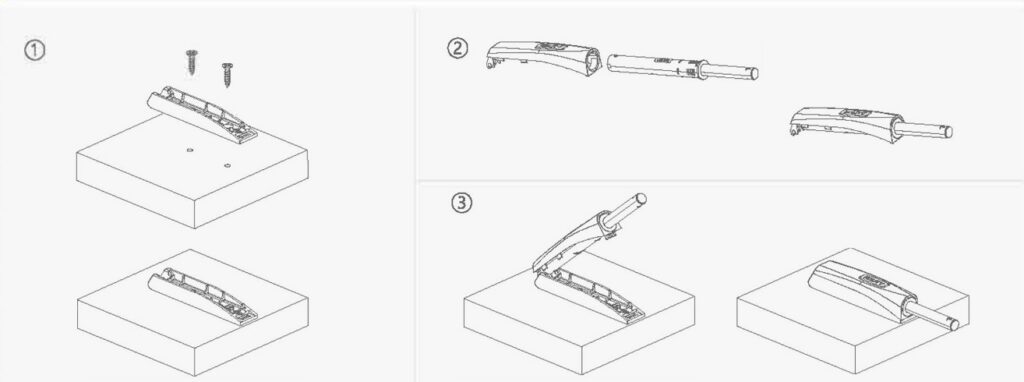 ①

②

③