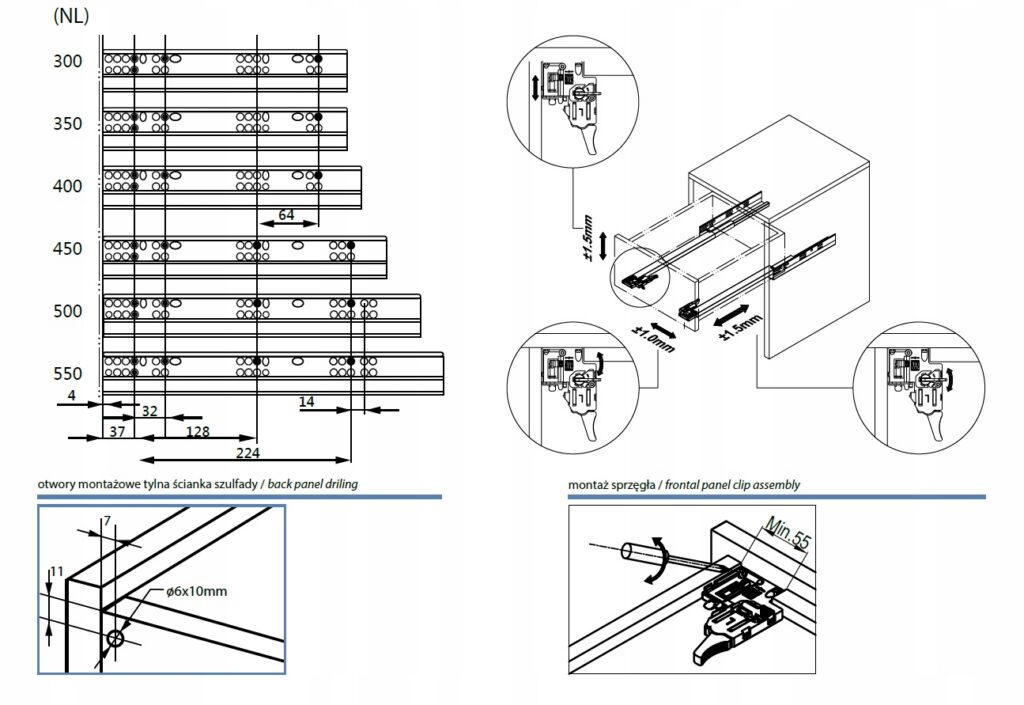 (NL)

300

350

400

450

500

550

64

4

32

14

37

128

224

±1.5mm

±1.0mm

±1.5mm

otwory montażowe tylna ścianka szulfady / back panel driling

7

11

ø6x10mm

montaż sprzęgła / frontal panel clip assembly

Min.55