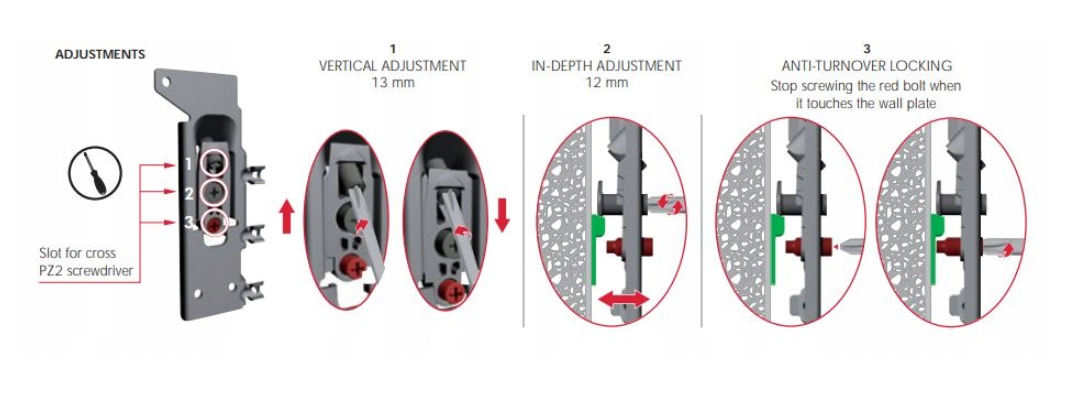 ADJUSTMENTS

1
2
3

Slot for cross PZ2 screwdriver

1
VERTICAL ADJUSTMENT
13 mm

2
IN-DEPTH ADJUSTMENT
12 mm

3
ANTI-TURNOVER LOCKING
Stop screwing the red bolt when it touches the wall plate