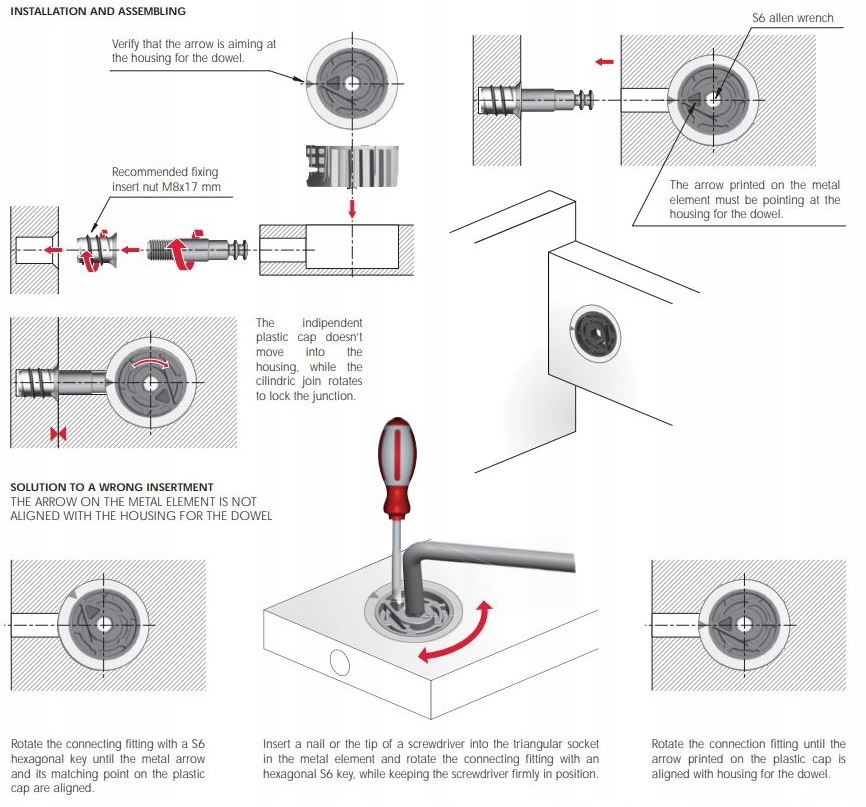 INSTALLATION AND ASSEMBLING

Verify that the arrow is aiming at the housing for the dowel.

S6 allen wrench

Recommended fixing insert nut M8x17 mm

The arrow printed on the metal element must be pointing at the housing for the dowel.

The indipendent plastic cap doesn't move into the housing, while the cilindric join rotates to lock the junction.

SOLUTION TO A WRONG INSERTMENT
THE ARROW ON THE METAL ELEMENT IS NOT ALIGNED WITH THE HOUSING FOR THE DOWEL

Rotate the connecting fitting with a S6 hexagonal key until the metal arrow and its matching point on the plastic cap are aligned.

Insert a nail or the tip of a screwdriver into the triangular socket in the metal element and rotate the connecting fitting with an hexagonal S6 key, while keeping the screwdriver firmly in position.

Rotate the connection fitting until the arrow printed on the plastic cap is aligned with housing for the dowel.