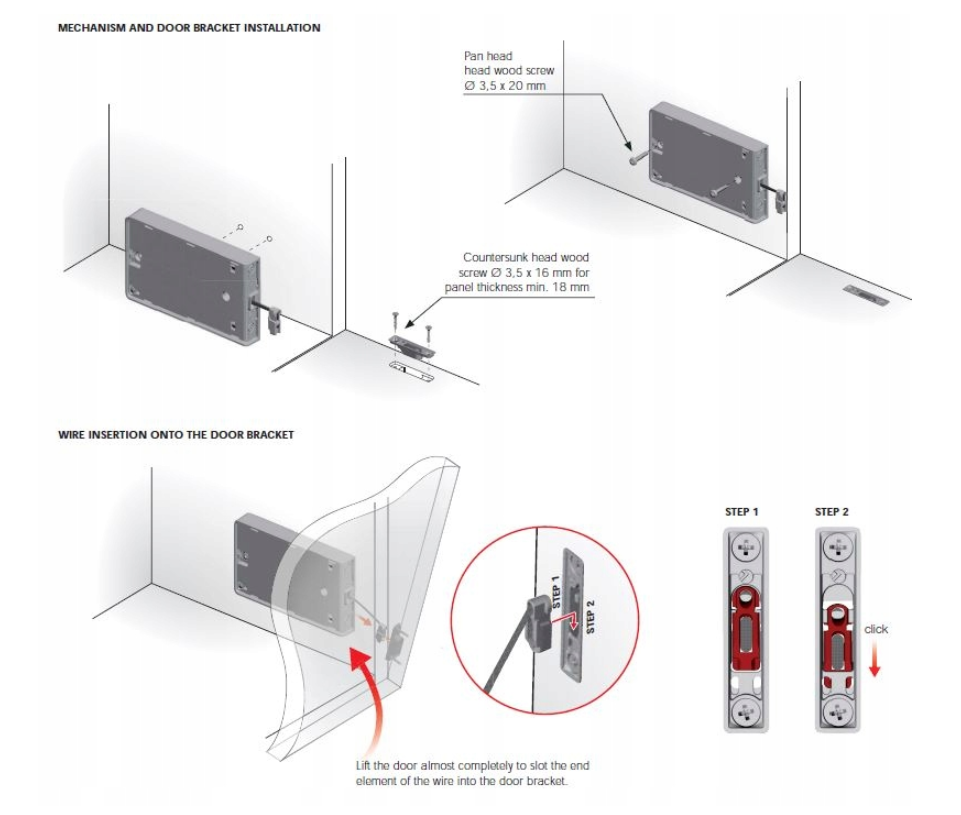 MECHANISM AND DOOR BRACKET INSTALLATION

Pan head
head wood screw
Ø 3,5 x 20 mm

Countersunk head wood screw Ø 3,5 x 16 mm for panel thickness min. 18 mm

WIRE INSERTION ONTO THE DOOR BRACKET

STEP 1

STEP 2

STEP 1

STEP 2

click

Lift the door almost completely to slot the end element of the wire into the door bracket.