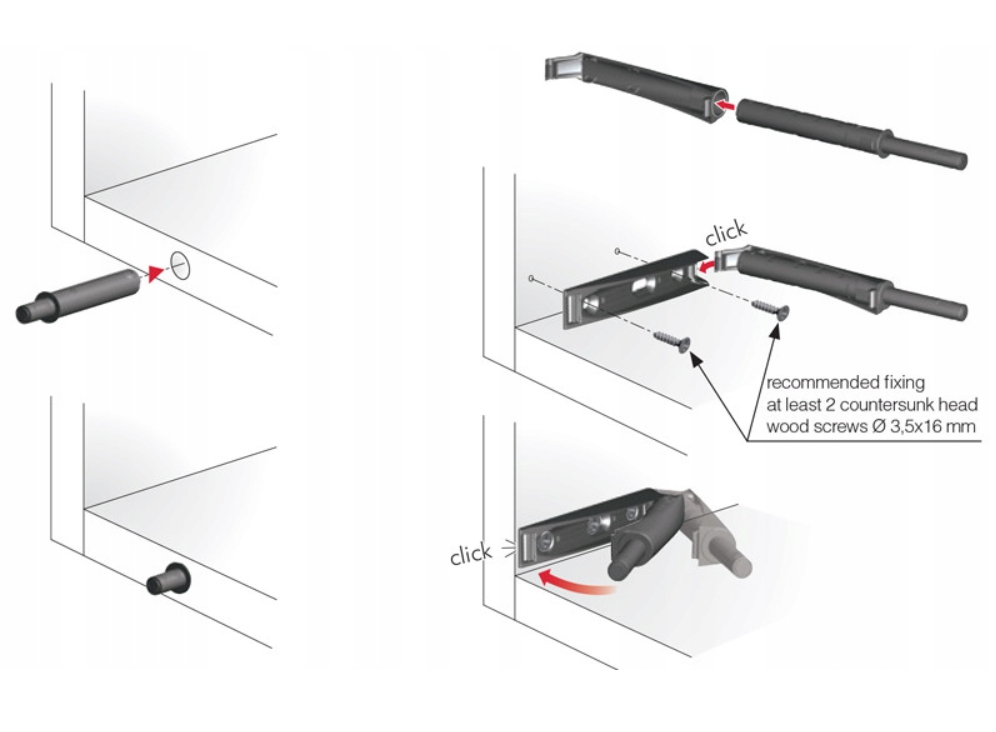 click

recommended fixing
at least 2 countersunk head
wood screws Ø 3,5x16 mm

click