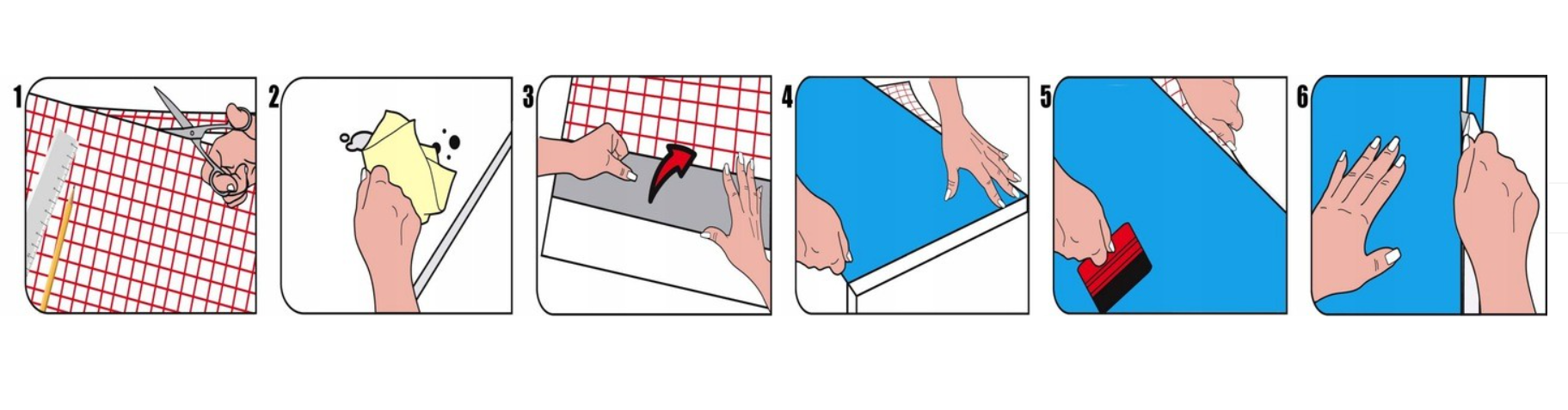 1

2

3

4

5

6