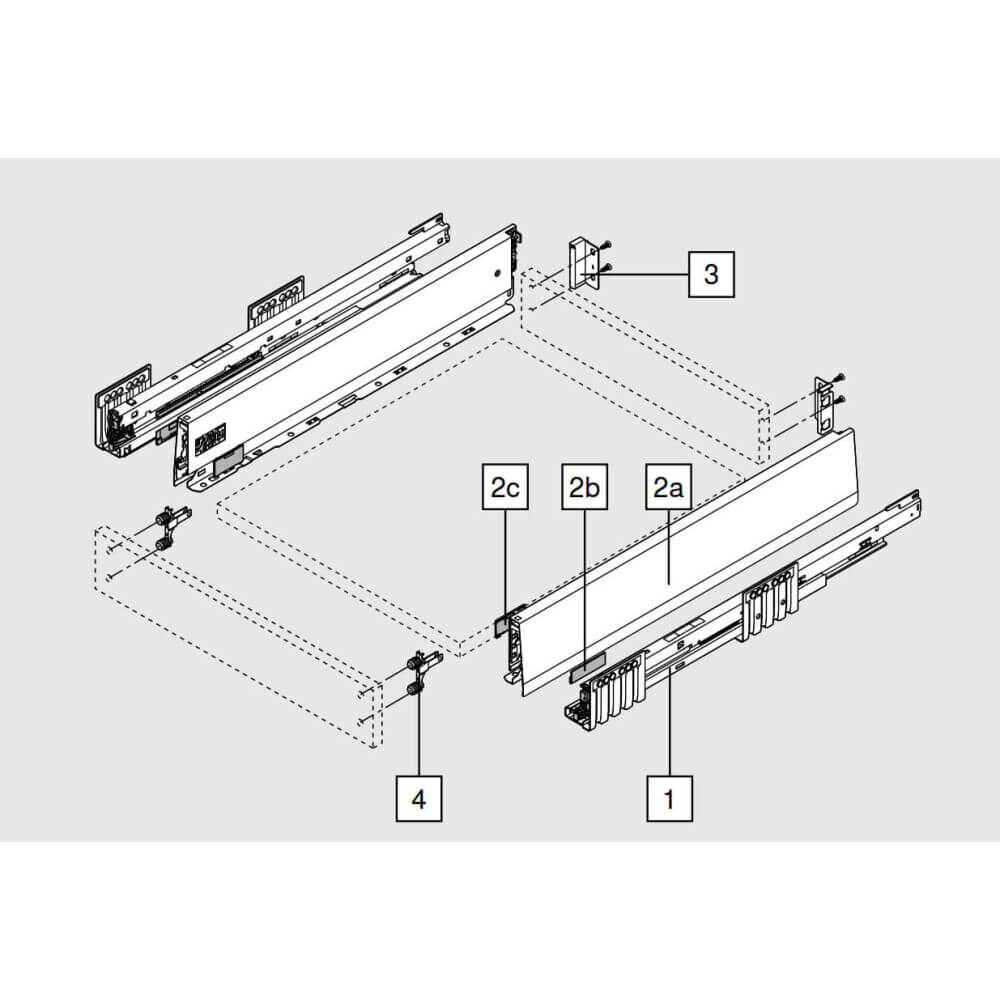 3

2c

2b

2a

4

1