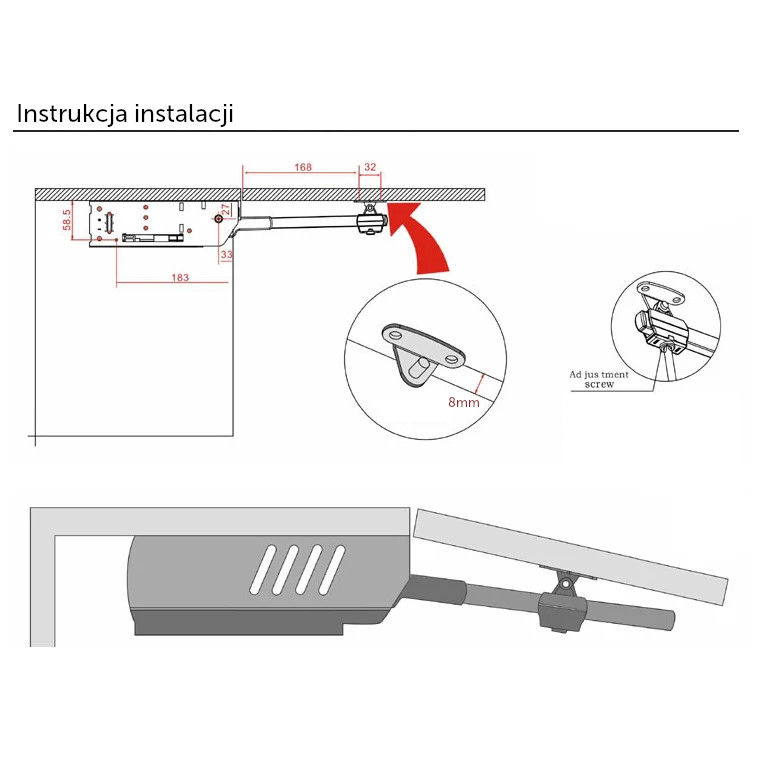 Instrukcja instalacji

168
32
58.5
27
33
183
8mm
Ad jus tment screw