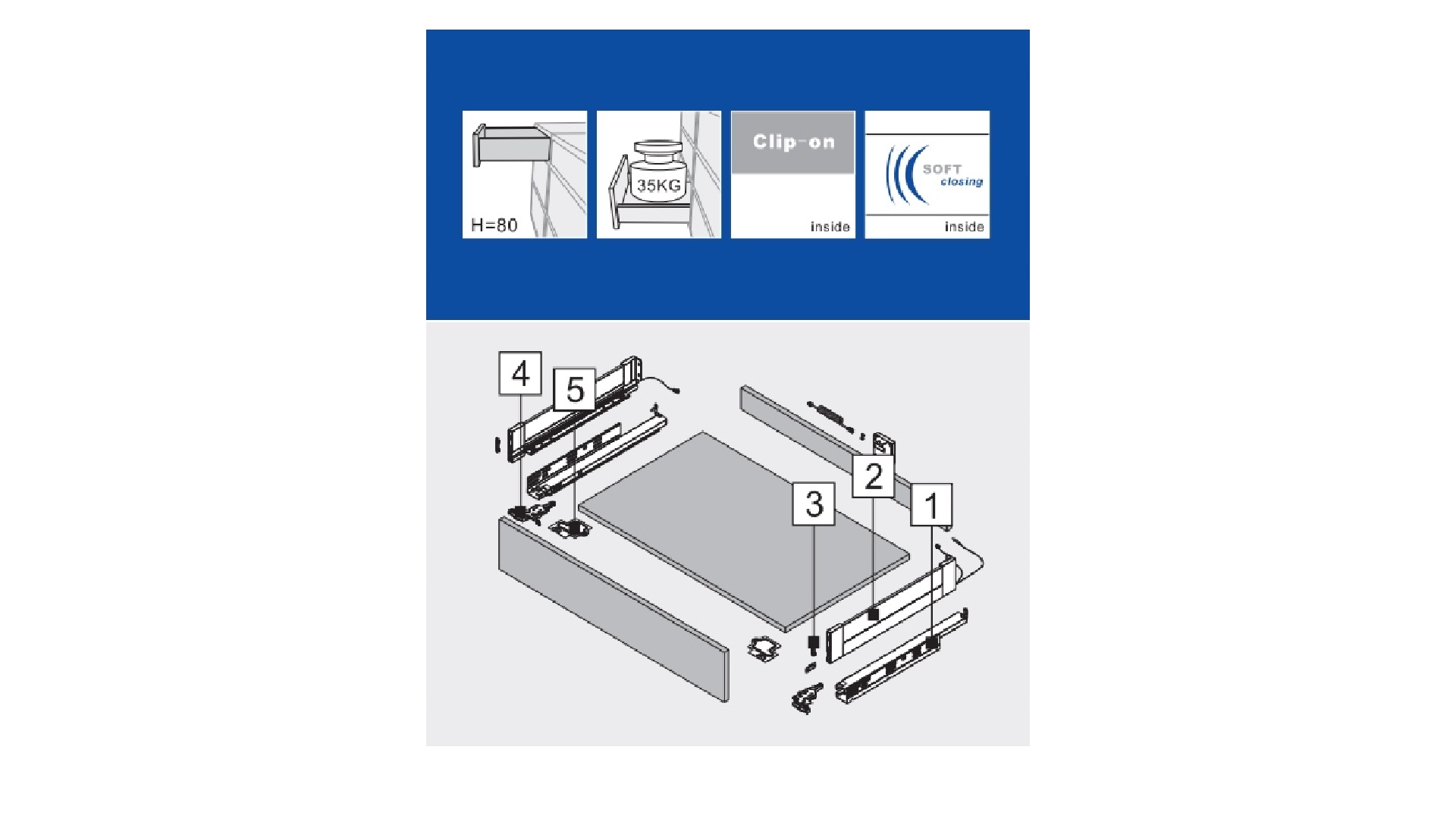 H=80

35KG

Clip-on

inside

SOFT closing

inside

4

5

2

3

1