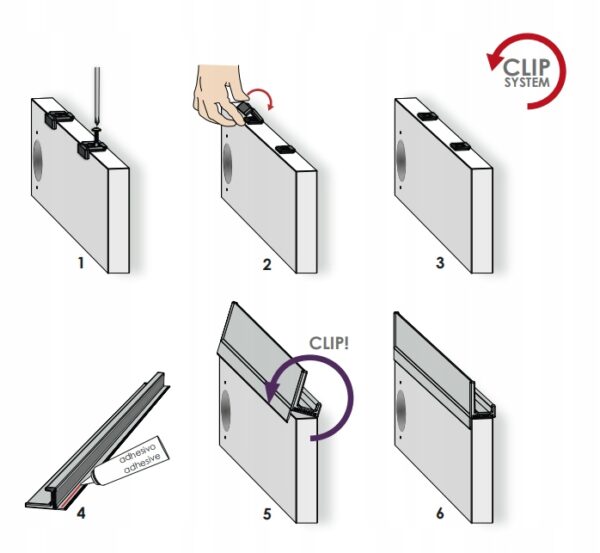 CLIP SYSTEM

1

2

3

adhesivo
adhesive

4

CLIP!

5

6