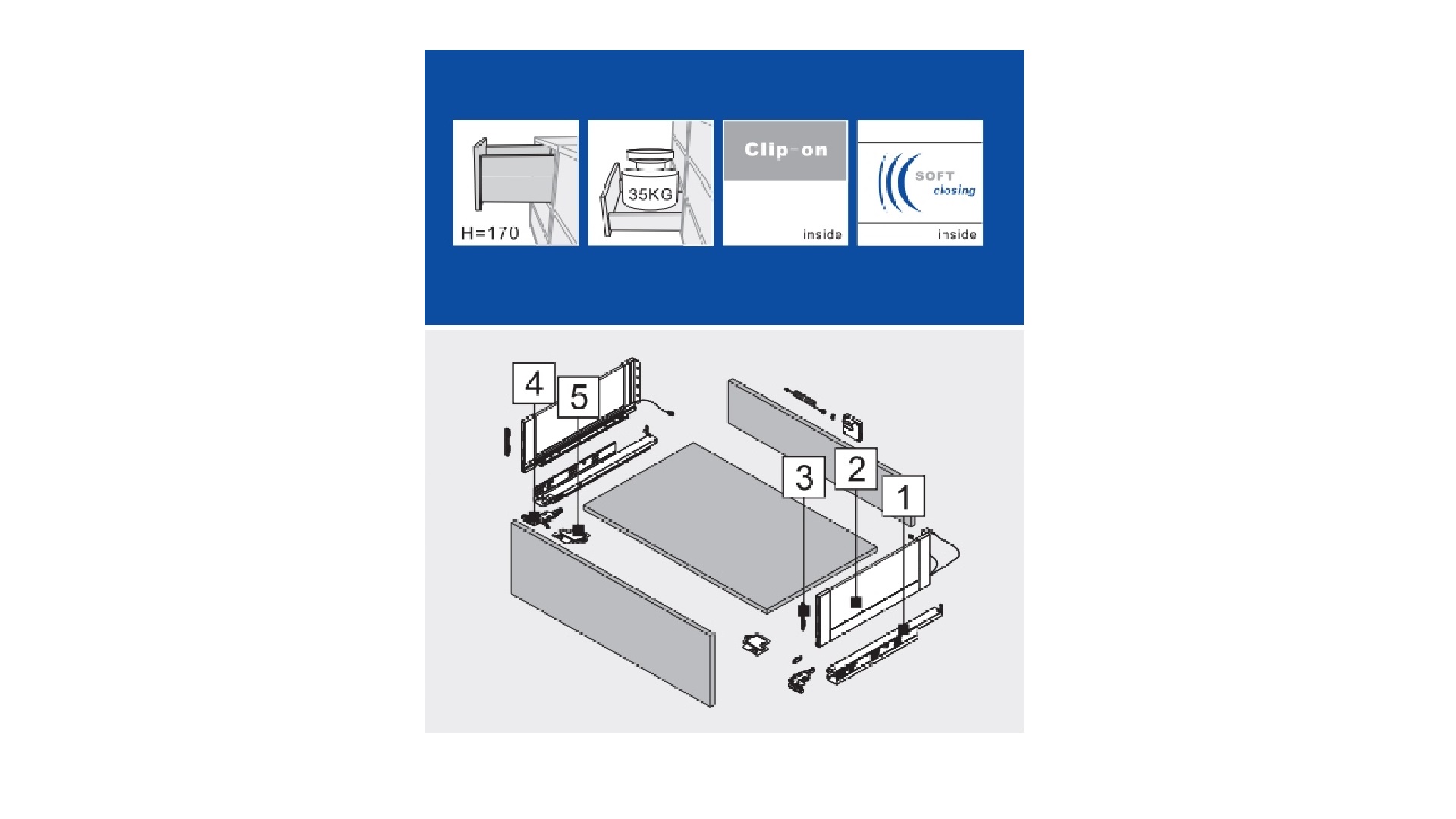 H=170

35KG

Clip-on

inside

SOFT closing

inside

4

5

3

2

1