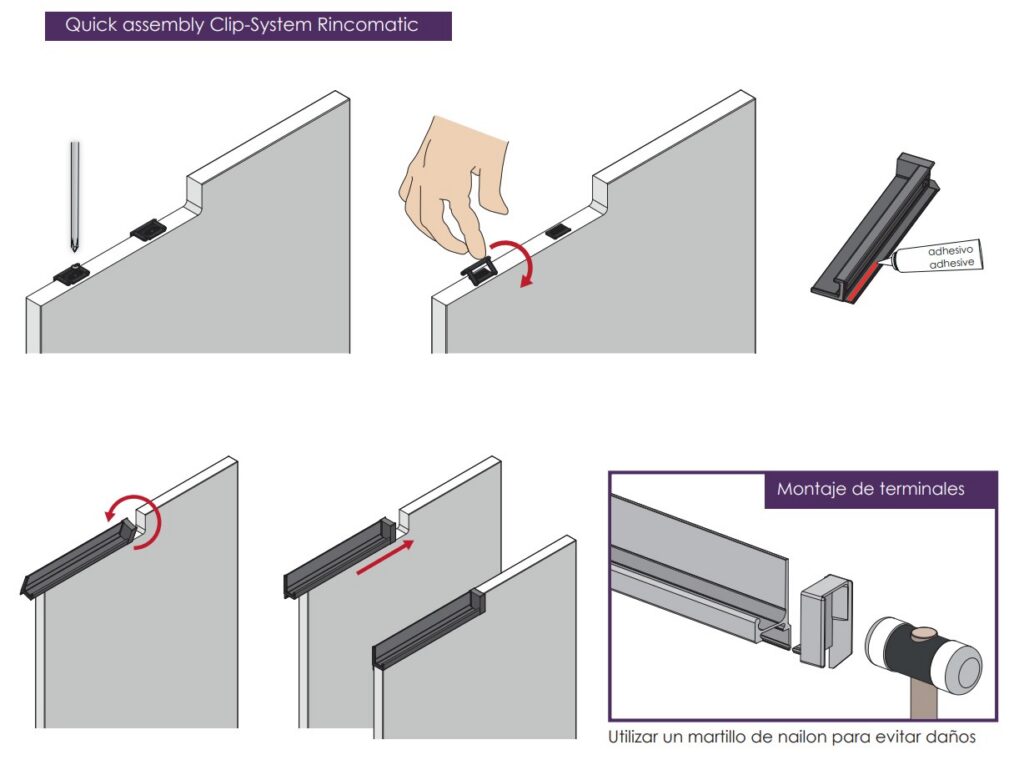 Quick assembly Clip-System Rincomatic

adhesivo
adhesive

Montaje de terminales

Utilizar un martillo de nailon para evitar daños