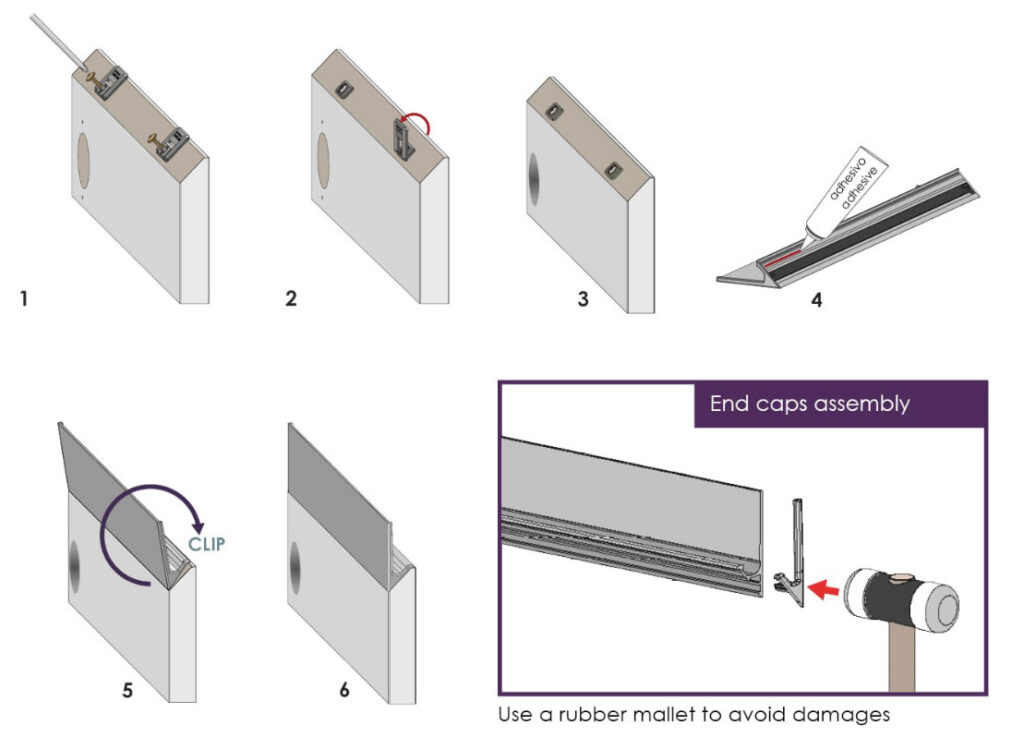 1

2

3

adhesivo
adhesive

4

CLIP

5

6

End caps assembly

Use a rubber mallet to avoid damages