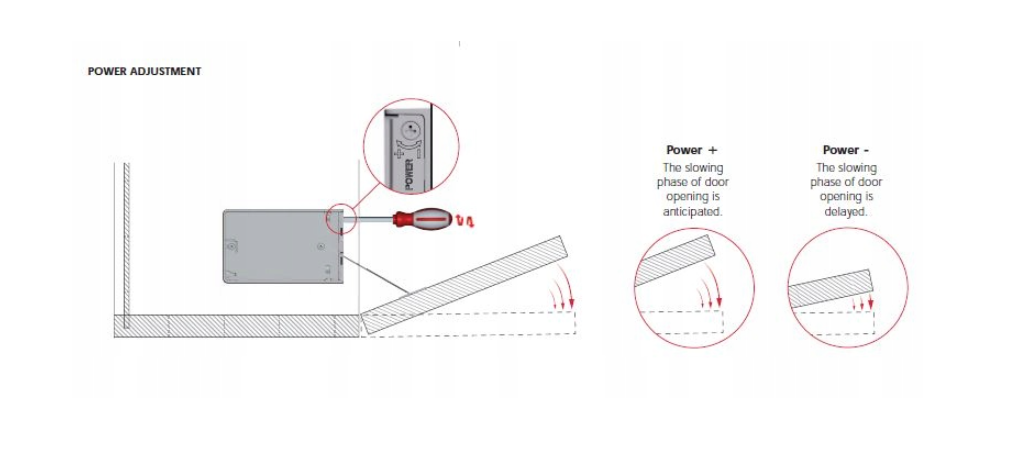 POWER ADJUSTMENT

POWER

Power +
The slowing phase of door opening is anticipated.

Power -
The slowing phase of door opening is delayed.