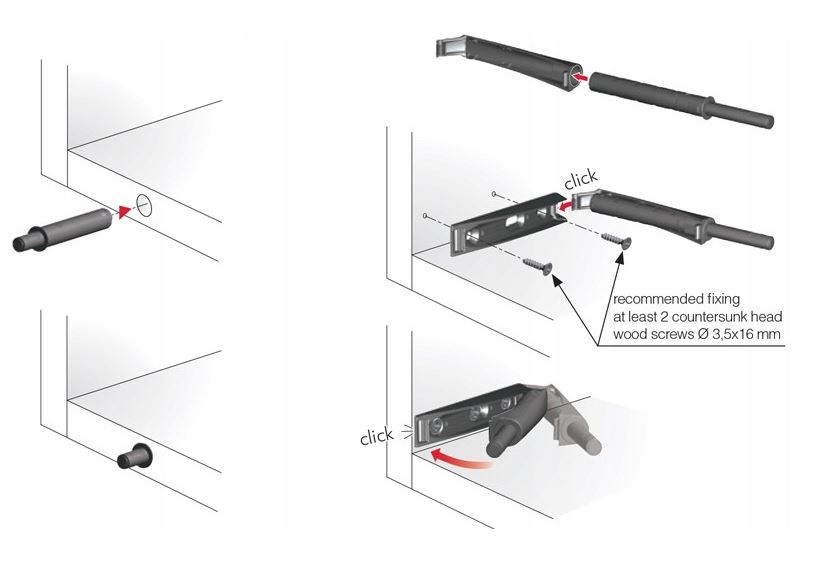 click

recommended fixing
at least 2 countersunk head
wood screws Ø 3,5x16 mm

click