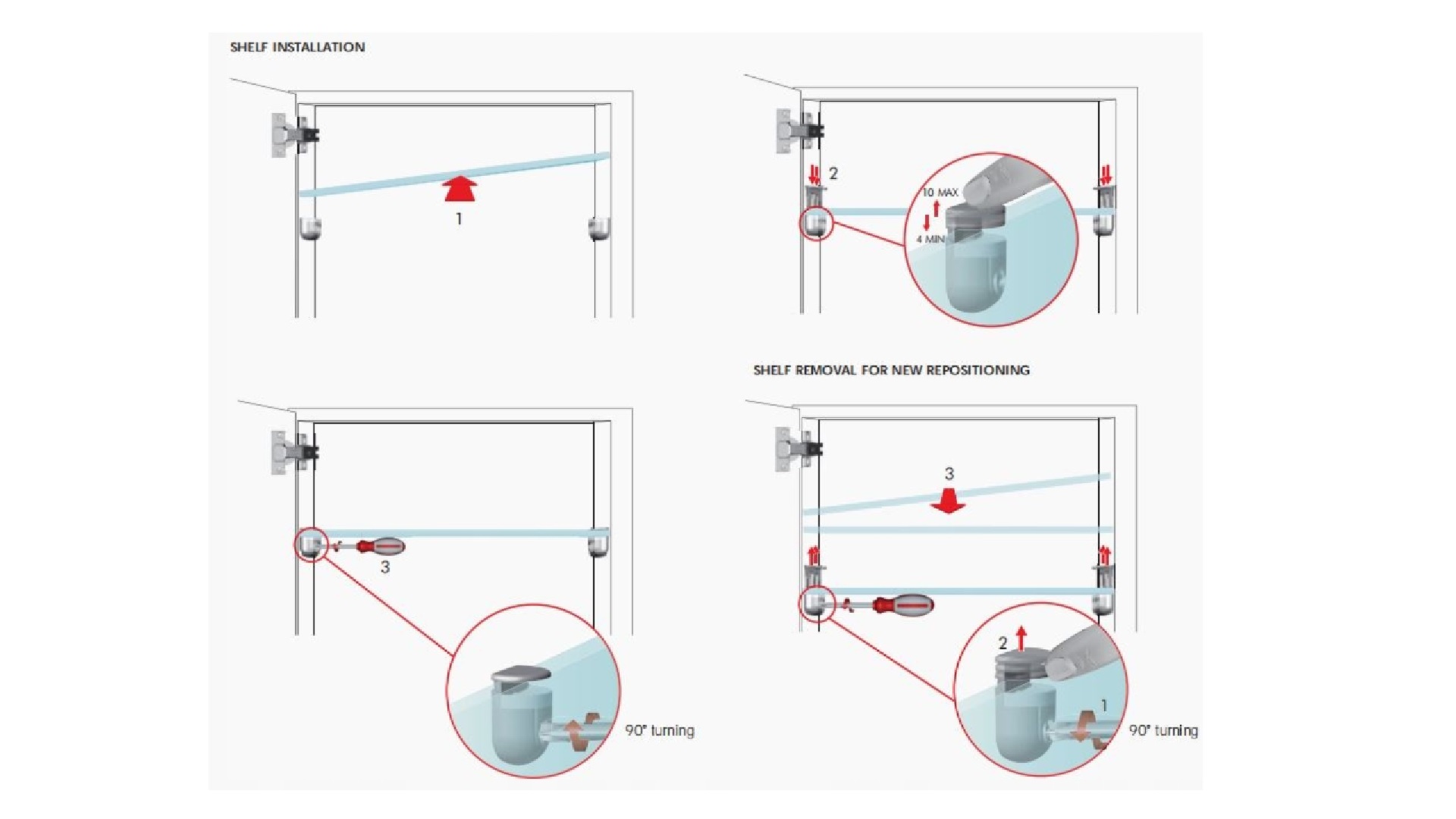 SHELF INSTALLATION

1

2

10 MAX

4 MIN

3

90° turning

SHELF REMOVAL FOR NEW REPOSITIONING

3

2

1

90° turning