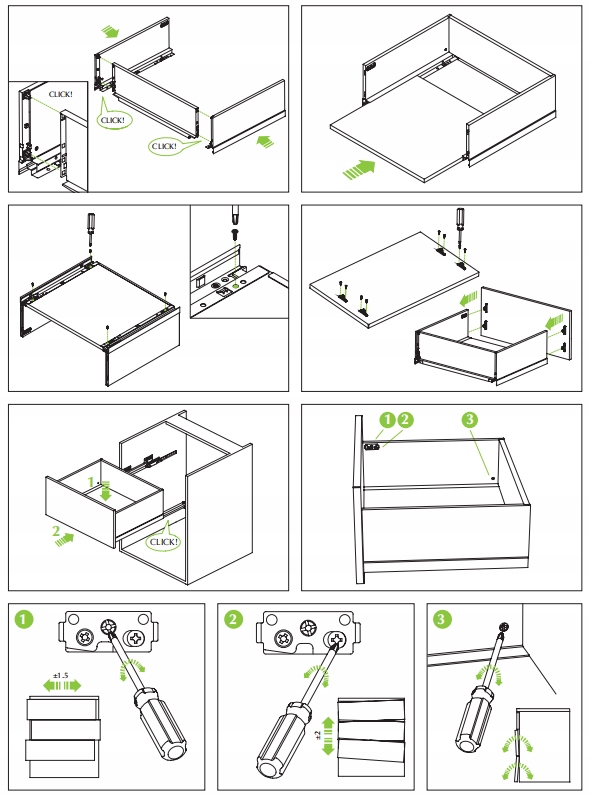 CLICK!
CLICK!
CLICK!

1
2
CLICK!

1 2
3

1
±1.5

2
±2

3