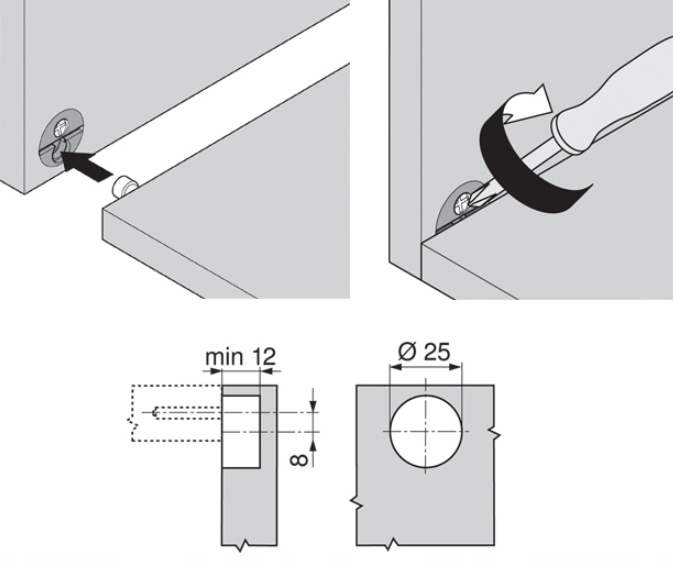 min 12

8

Ø 25