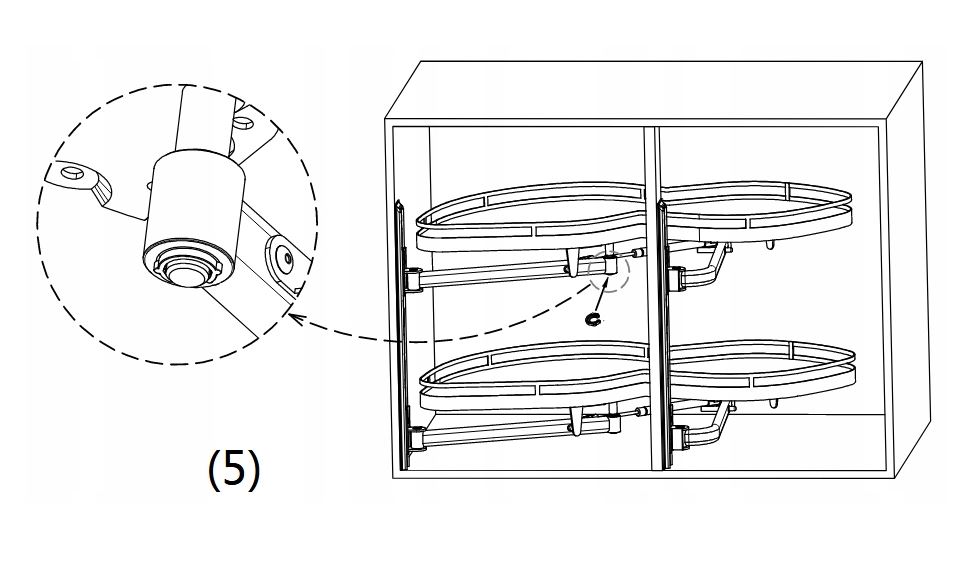 (5)