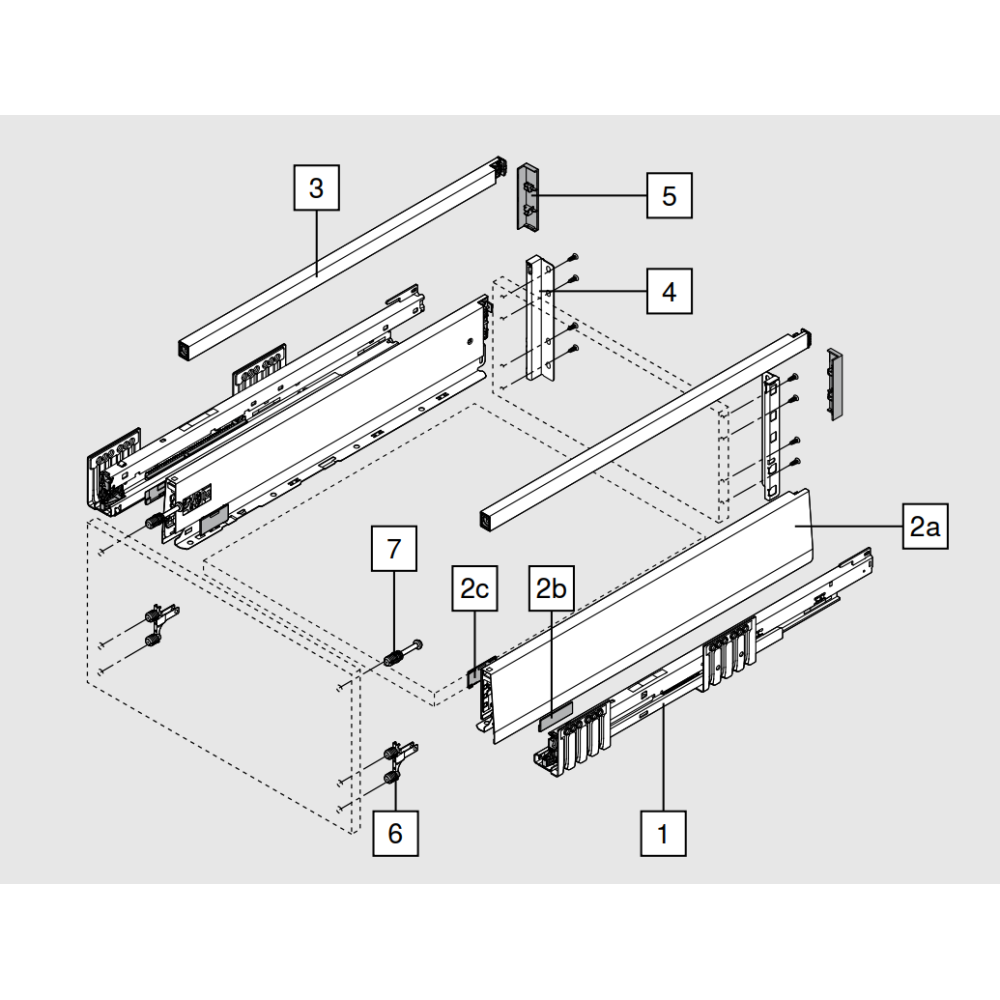 3
5
4
2a
7
2c
2b
6
1