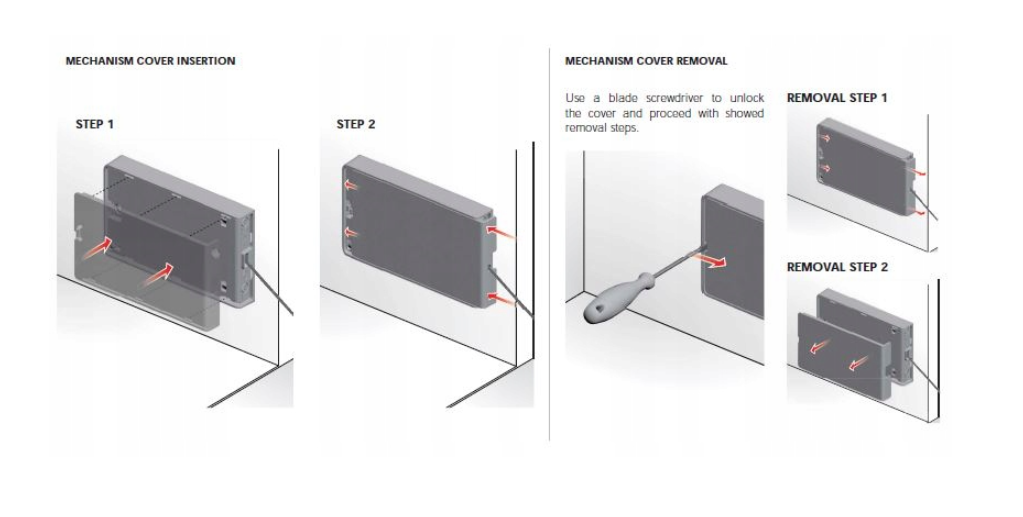 MECHANISM COVER INSERTION

STEP 1

STEP 2

MECHANISM COVER REMOVAL

Use a blade screwdriver to unlock the cover and proceed with showed removal steps.

REMOVAL STEP 1

REMOVAL STEP 2