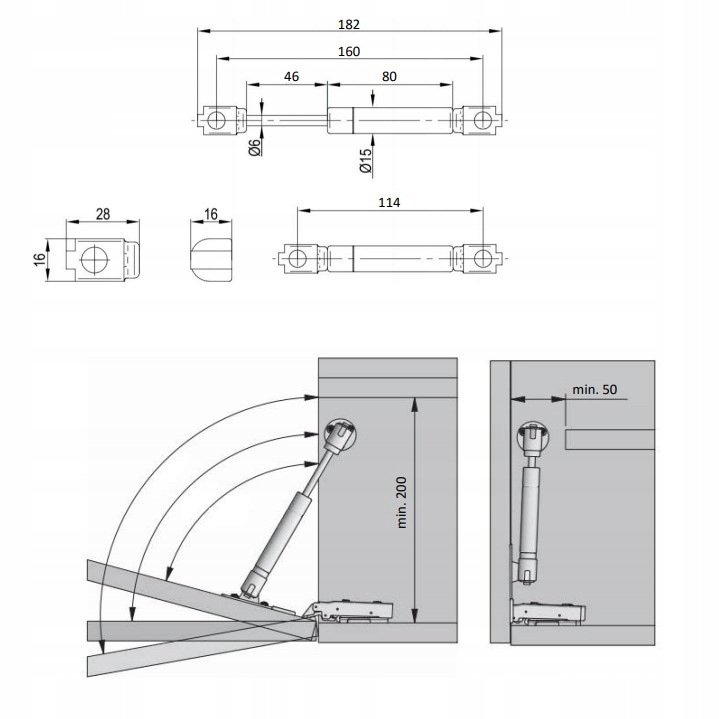 182
160
46
80
Ø6
Ø15
28
16
16
114
min. 200
min. 50