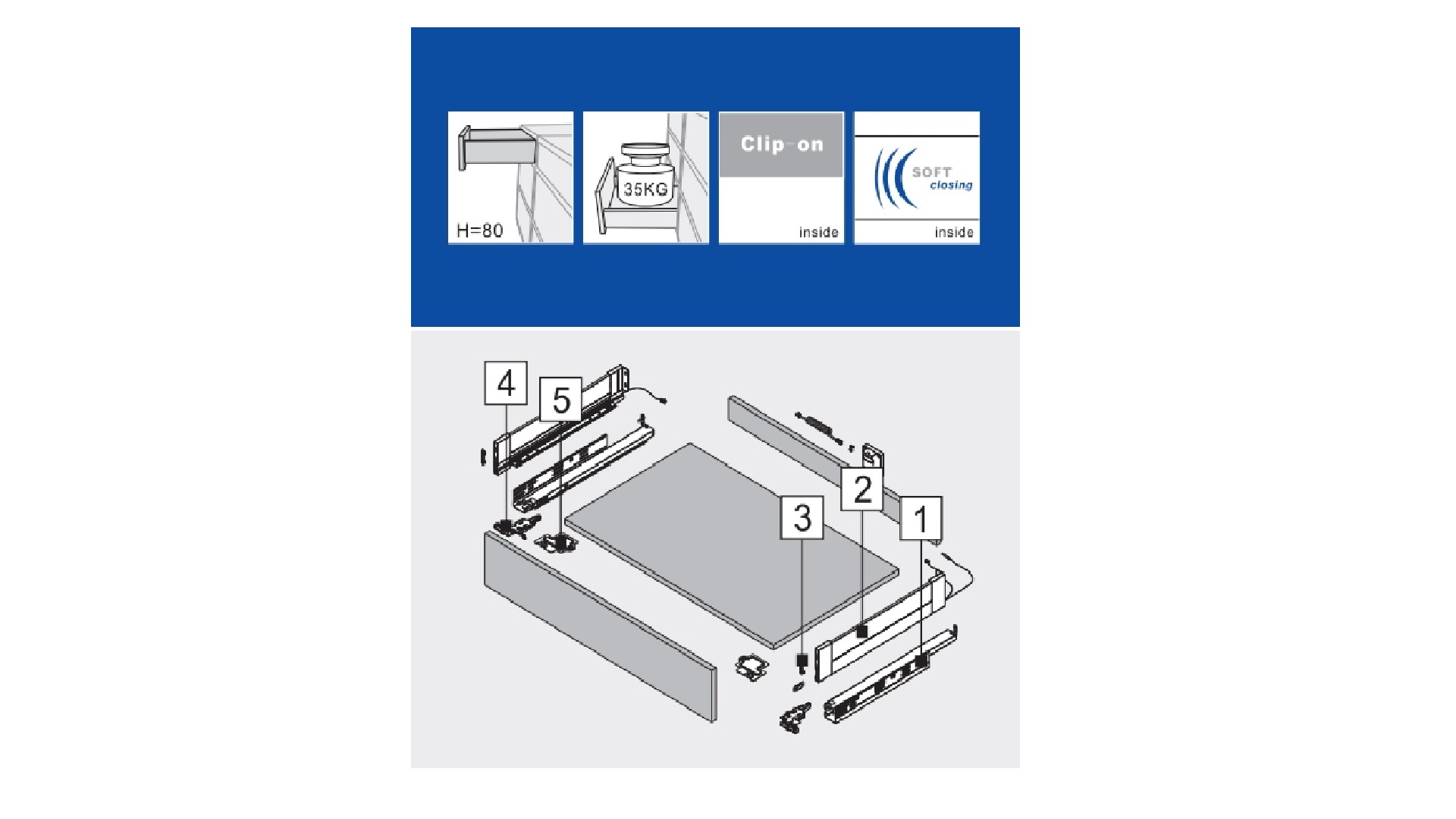 H=80

35KG

Clip-on

inside

SOFT closing

inside

4

5

2

3

1