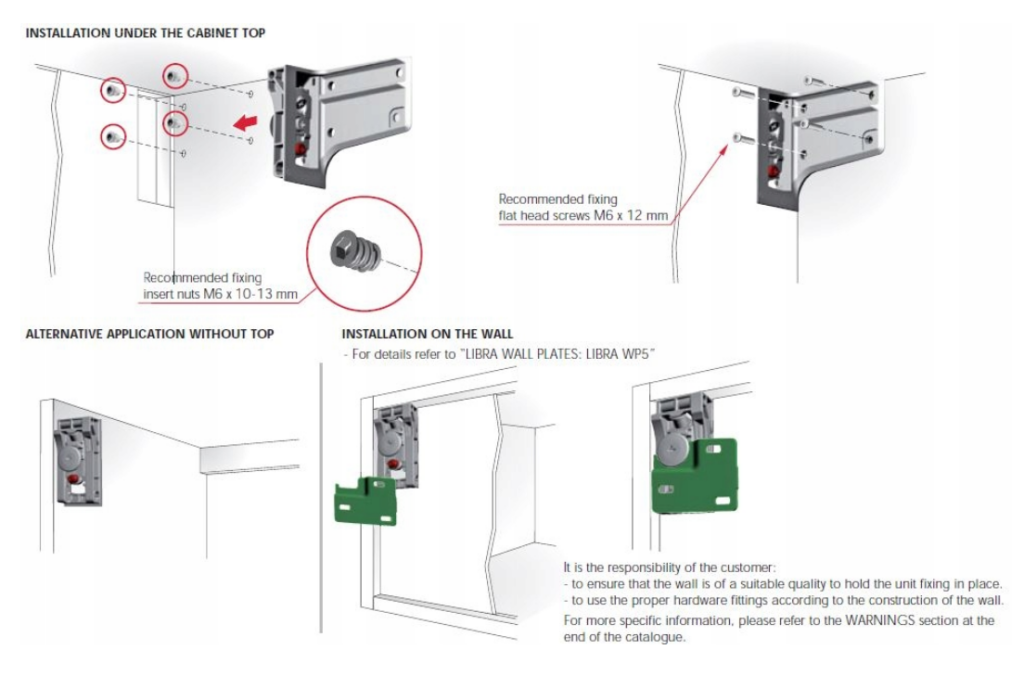 INSTALLATION UNDER THE CABINET TOP

Recommended fixing
insert nuts M6 x 10-13 mm

Recommended fixing
flat head screws M6 x 12 mm

ALTERNATIVE APPLICATION WITHOUT TOP

INSTALLATION ON THE WALL
- For details refer to "LIBRA WALL PLATES: LIBRA WP5"

It is the responsibility of the customer:
- to ensure that the wall is of a suitable quality to hold the unit fixing in place.
- to use the proper hardware fittings according to the construction of the wall.
For more specific information, please refer to the WARNINGS section at the end of the catalogue.