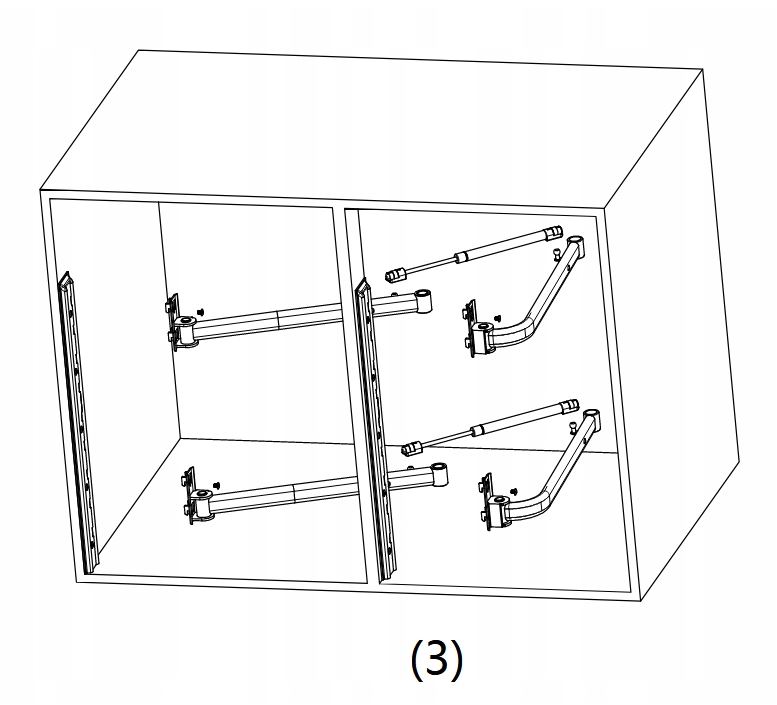 (3)