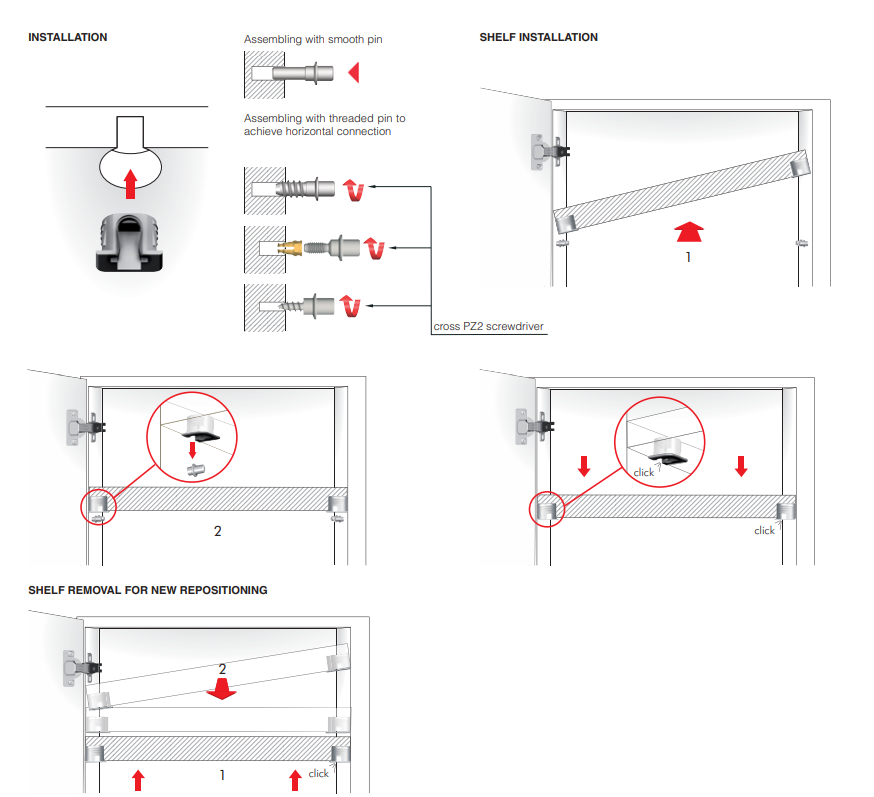 INSTALLATION

Assembling with smooth pin

Assembling with threaded pin to achieve horizontal connection

cross PZ2 screwdriver

SHELF INSTALLATION

1

2

click

click

SHELF REMOVAL FOR NEW REPOSITIONING

2

1

click